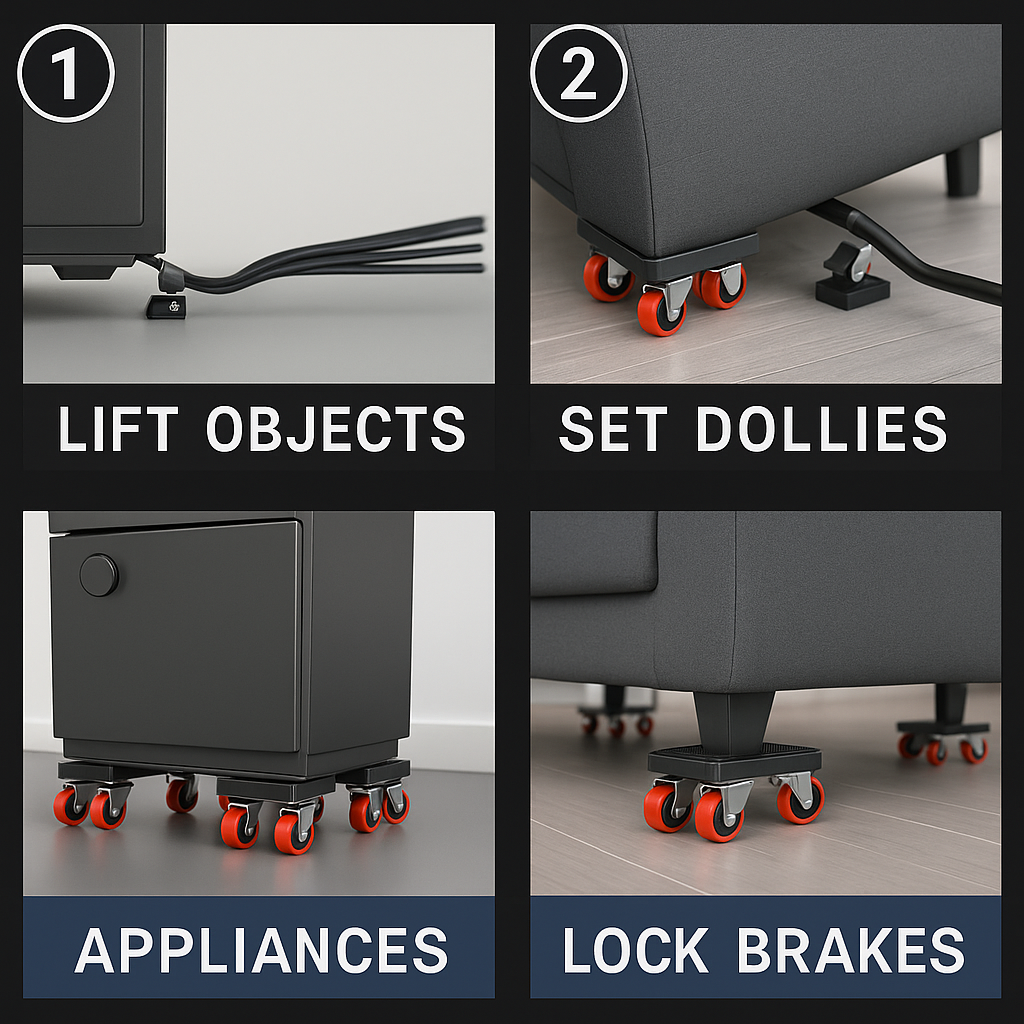 1
LIFT OBJECTS

2
SET DOLLIES

APPLIANCES

LOCK BRAKES