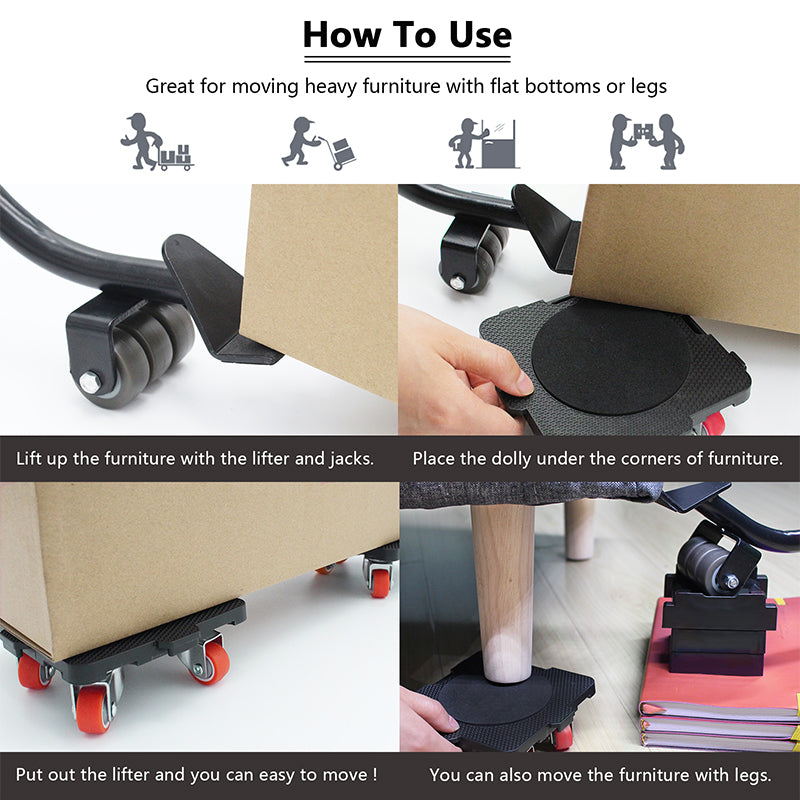 How To Use

Great for moving heavy furniture with flat bottoms or legs

Lift up the furniture with the lifter and jacks.

Place the dolly under the corners of furniture.

Put out the lifter and you can easy to move !

You can also move the furniture with legs.