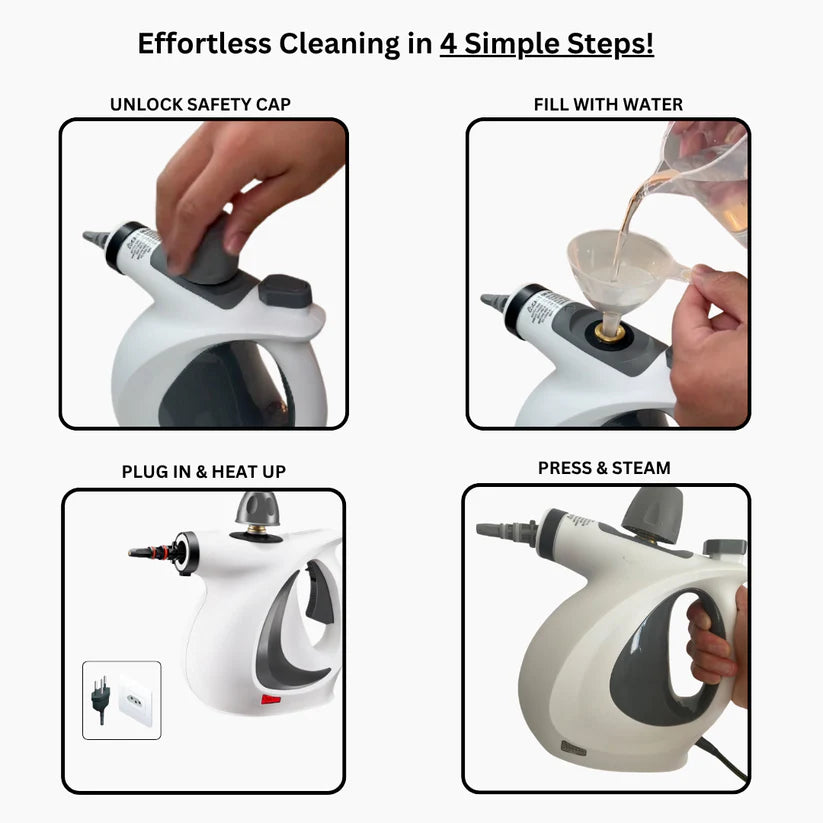 Effortless Cleaning in 4 Simple Steps!

UNLOCK SAFETY CAP

FILL WITH WATER

PLUG IN & HEAT UP

PRESS & STEAM